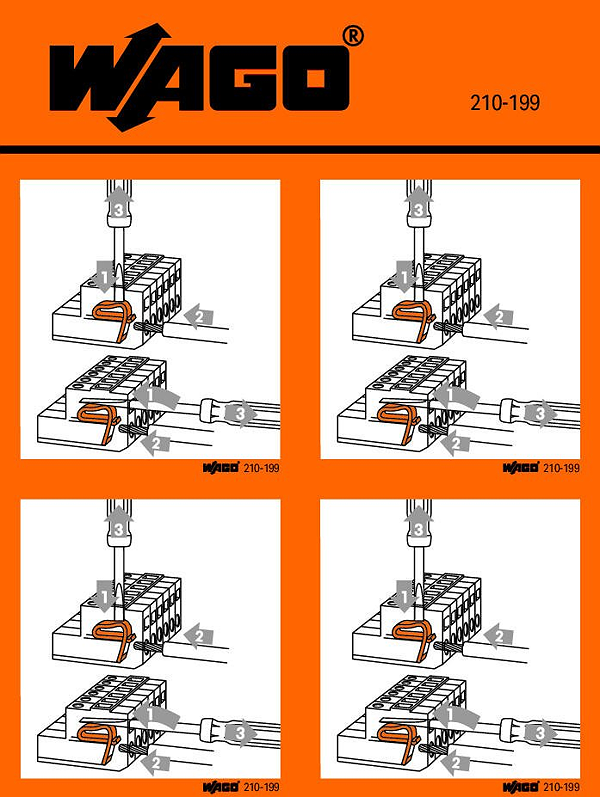 WAGO®

210-199

3
1
2
1
3
2

WAGO 210-199

3
1
2
1
3
2

WAGO 210-199

3
1
2
1
3
2

WAGO 210-199

3
1
2
1
3
2

WAGO 210-199